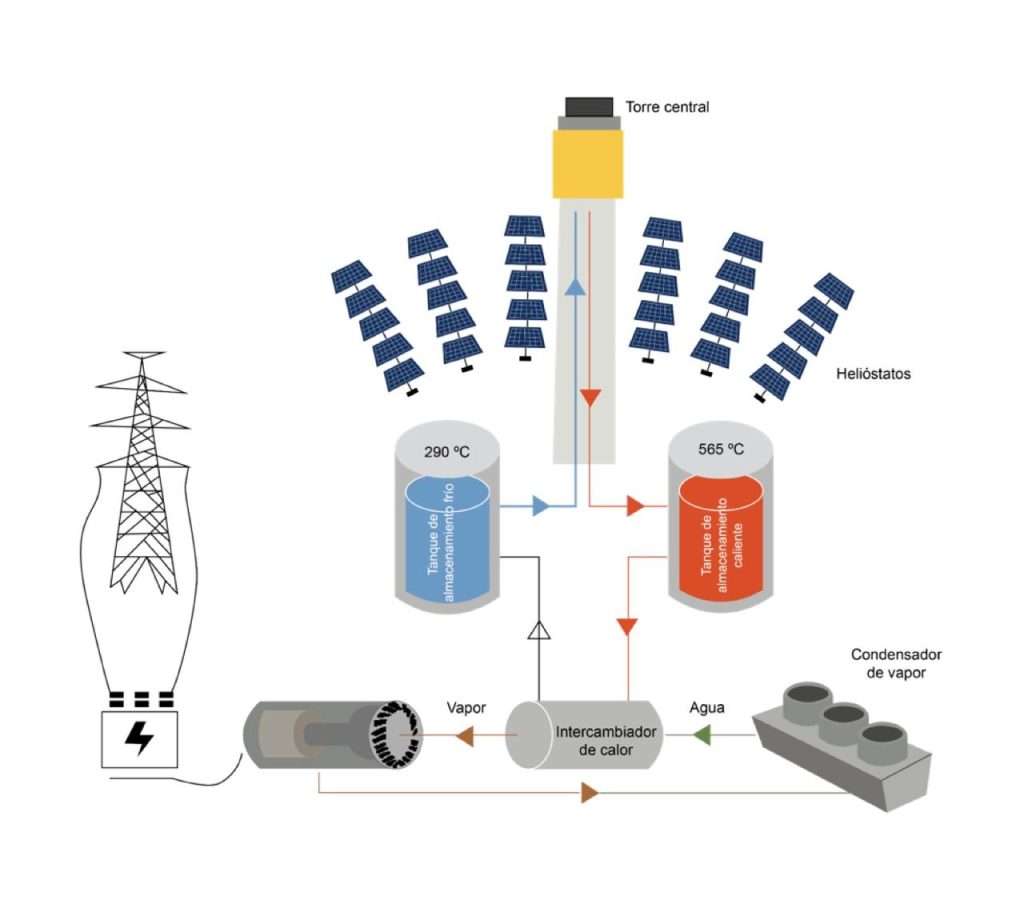 Torre central

Helióstatos

290 ºC

Tanque de almacenamiento frío

565 ºC

Tanque de almacenamiento caliente

Condensador de vapor

Vapor

Intercambiador de calor

Agua